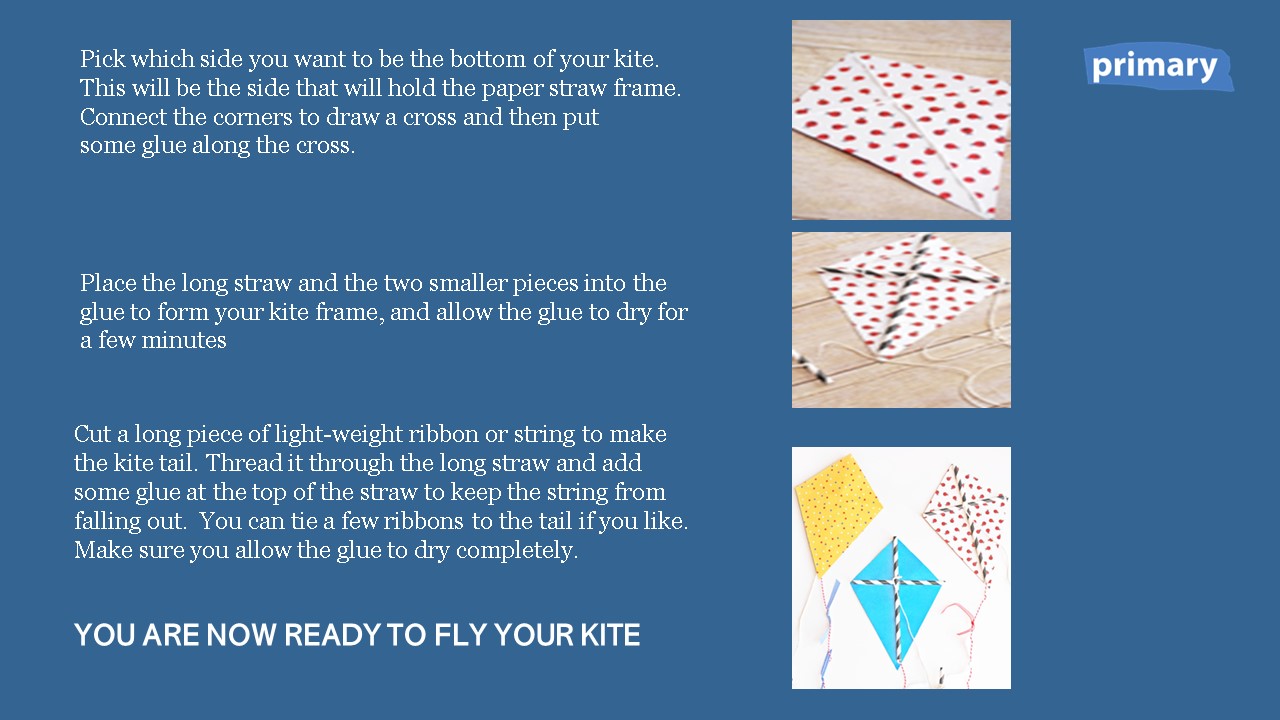 Pick which side you want to be the bottom of your kite. This will be the side that will hold the paper straw frame. Connect the corners to draw a cross and then put some glue along the cross.

primary

Place the long straw and the two smaller pieces into the glue to form your kite frame, and allow the glue to dry for a few minutes

Cut a long piece of light-weight ribbon or string to make the kite tail. Thread it through the long straw and add some glue at the top of the straw to keep the string from falling out. You can tie a few ribbons to the tail if you like. Make sure you allow the glue to dry completely.

YOU ARE NOW READY TO FLY YOUR KITE