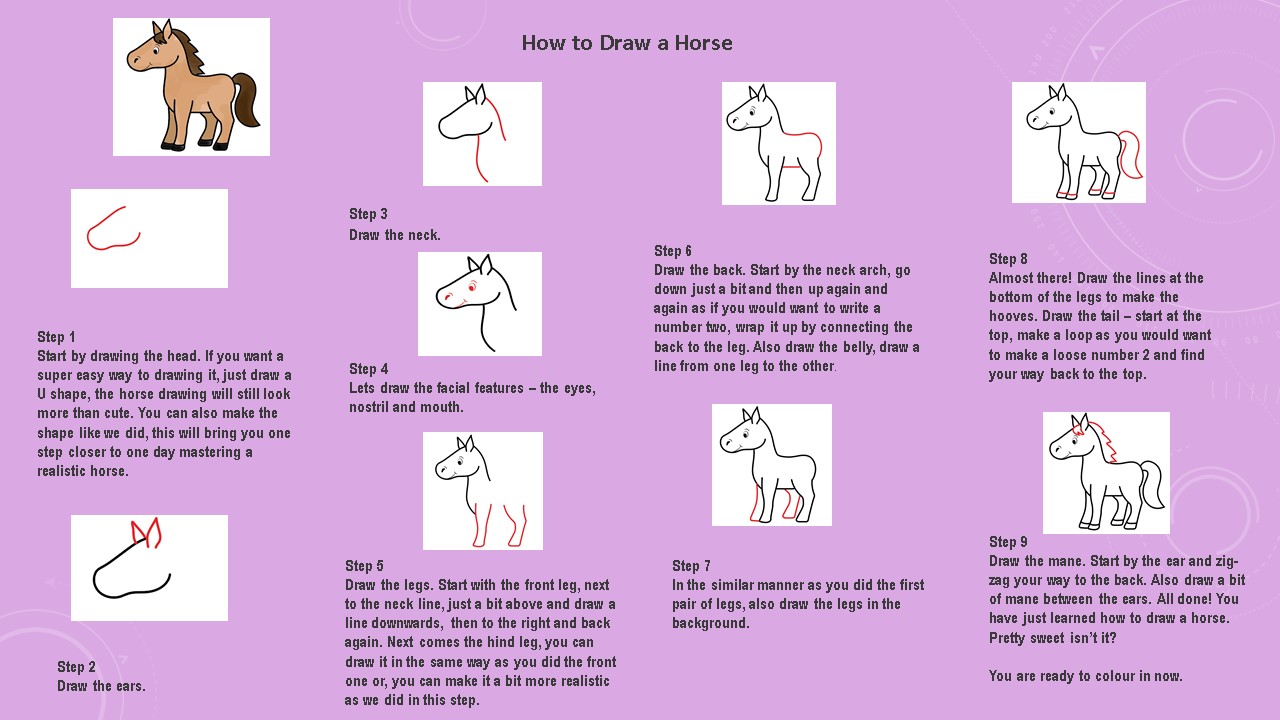 How to Draw a Horse

Step 1
Start by drawing the head. If you want a super easy way to drawing it, just draw a U shape, the horse drawing will still look more than cute. You can also make the shape like we did, this will bring you one step closer to one day mastering a realistic horse.

Step 2
Draw the ears.

Step 3
Draw the neck.

Step 4
Lets draw the facial features – the eyes, nostril and mouth.

Step 5
Draw the legs. Start with the front leg, next to the neck line, just a bit above and draw a line downwards, then to the right and back again. Next comes the hind leg, you can draw it in the same way as you did the front one or, you can make it a bit more realistic as we did in this step.

Step 6
Draw the back. Start by the neck arch, go down just a bit and then up again and again as if you would want to write a number two, wrap it up by connecting the back to the leg. Also draw the belly, draw a line from one leg to the other.

Step 7
In the similar manner as you did the first pair of legs, also draw the legs in the background.

Step 8
Almost there! Draw the lines at the bottom of the legs to make the hooves. Draw the tail – start at the top, make a loop as you would want to make a loose number 2 and find your way back to the top.

Step 9
Draw the mane. Start by the ear and zig-zag your way to the back. Also draw a bit of mane between the ears. All done! You have just learned how to draw a horse. Pretty sweet isn't it?

You are ready to colour in now.