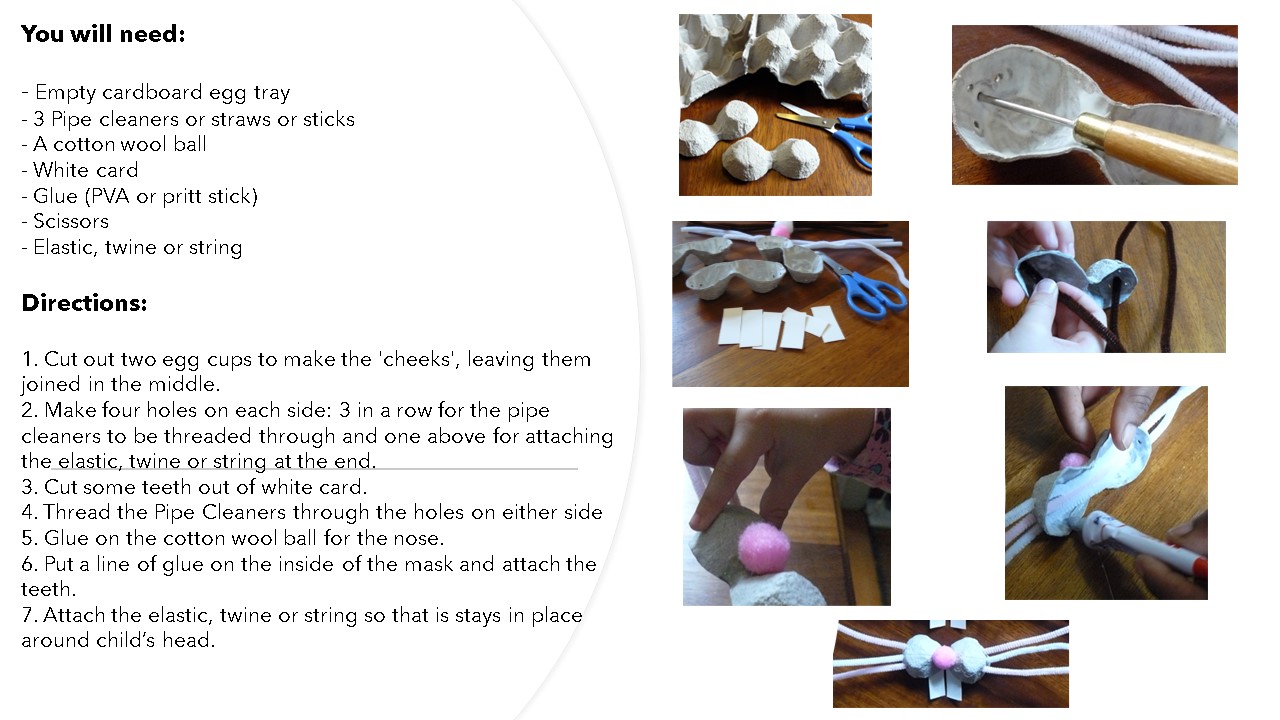 You will need:

- Empty cardboard egg tray
- 3 Pipe cleaners or straws or sticks
- A cotton wool ball
- White card
- Glue (PVA or pritt stick)
- Scissors
- Elastic, twine or string

Directions:

1. Cut out two egg cups to make the 'cheeks', leaving them joined in the middle.
2. Make four holes on each side: 3 in a row for the pipe cleaners to be threaded through and one above for attaching the elastic, twine or string at the end.
3. Cut some teeth out of white card.
4. Thread the Pipe Cleaners through the holes on either side
5. Glue on the cotton wool ball for the nose.
6. Put a line of glue on the inside of the mask and attach the teeth.
7. Attach the elastic, twine or string so that is stays in place around child's head.